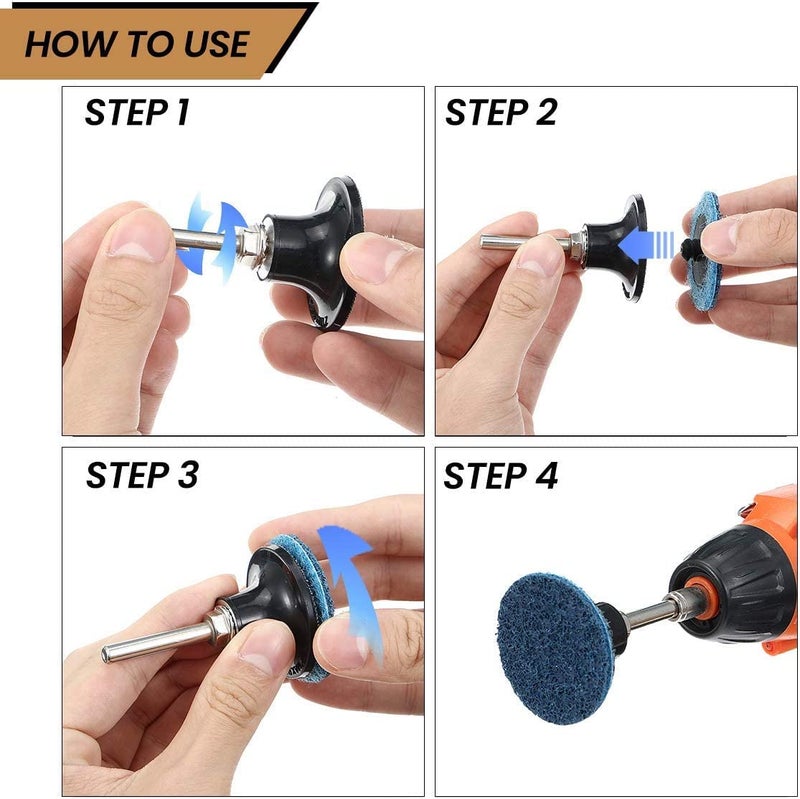 HOW TO USE

STEP 1

STEP 2

STEP 3

STEP 4